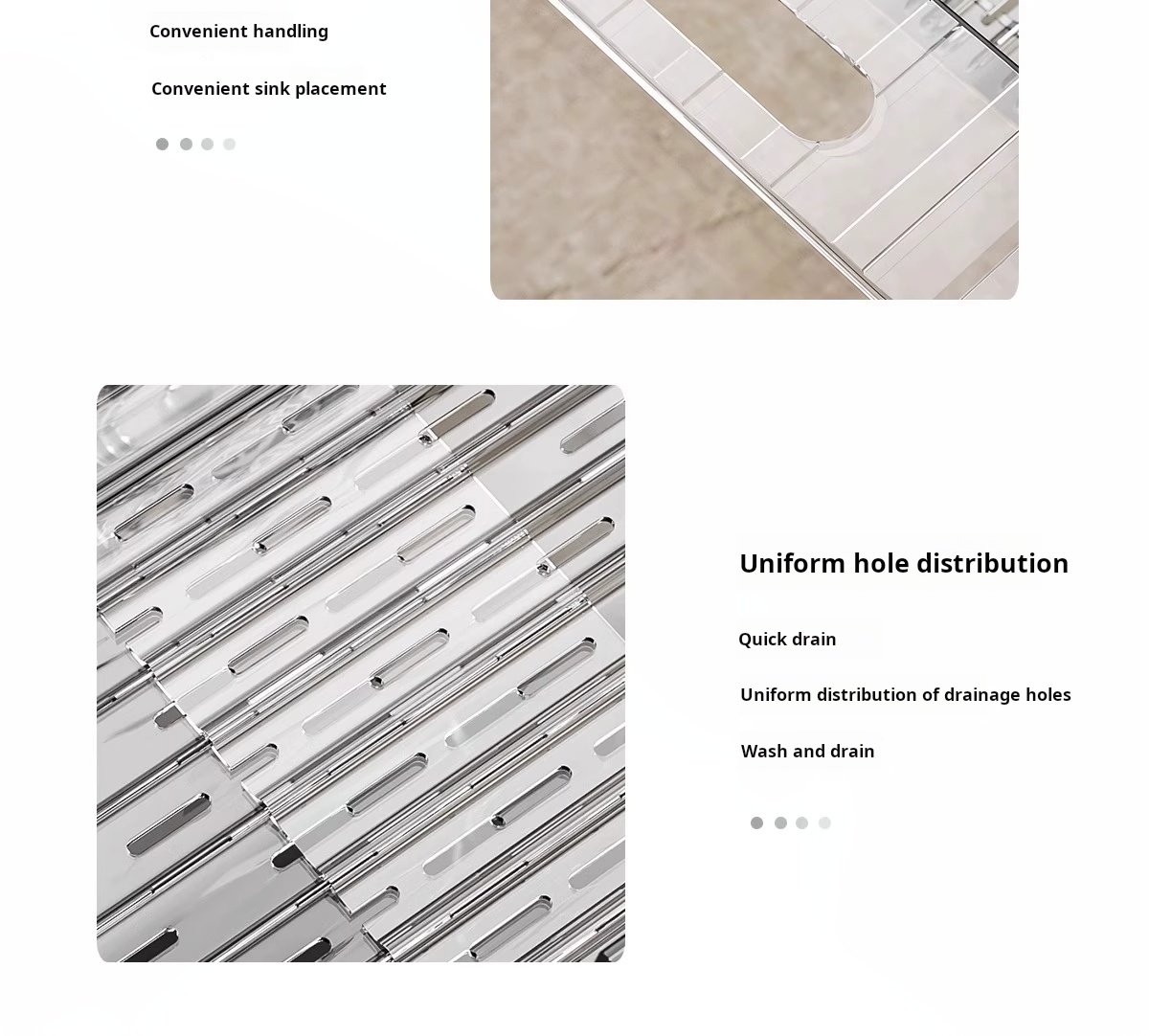 Convenient handling

Convenient sink placement

Uniform hole distribution

Quick drain

Uniform distribution of drainage holes

Wash and drain